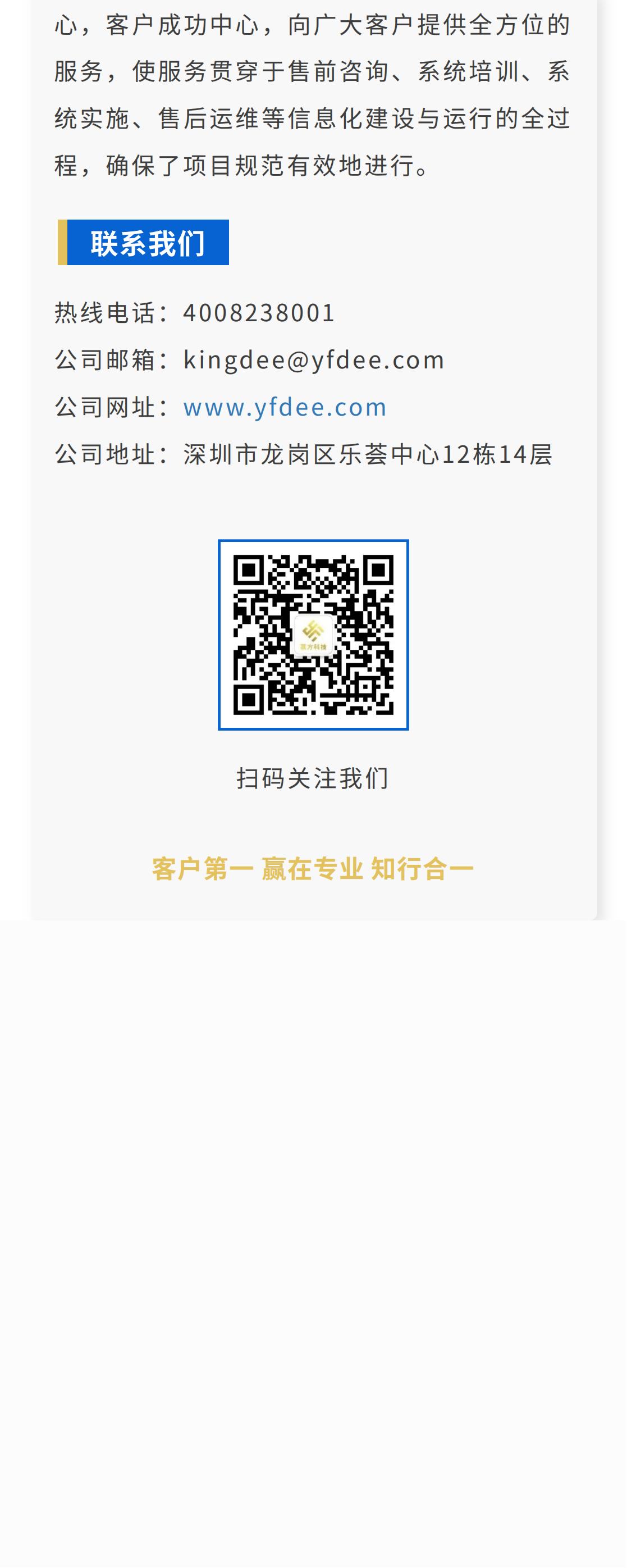 心，客户成功中心，向广大客户提供全方位的服务，使服务贯穿于售前咨询、系统培训、系统实施、售后运维等信息化建设与运行的全过程，确保了项目规范有效地进行。

联系我们

热线电话：4008238001
公司邮箱：kingdee@yfdee.com
公司网址：www.yfdee.com
公司地址：深圳市龙岗区乐荟中心12栋14层

扫码关注我们

客户第一 赢在专业 知行合一